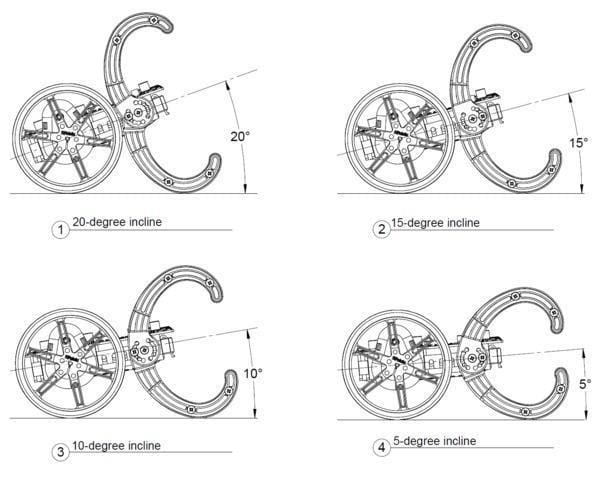 20°

1 20-degree incline

15°

2 15-degree incline

10°

3 10-degree incline

5°

4 5-degree incline